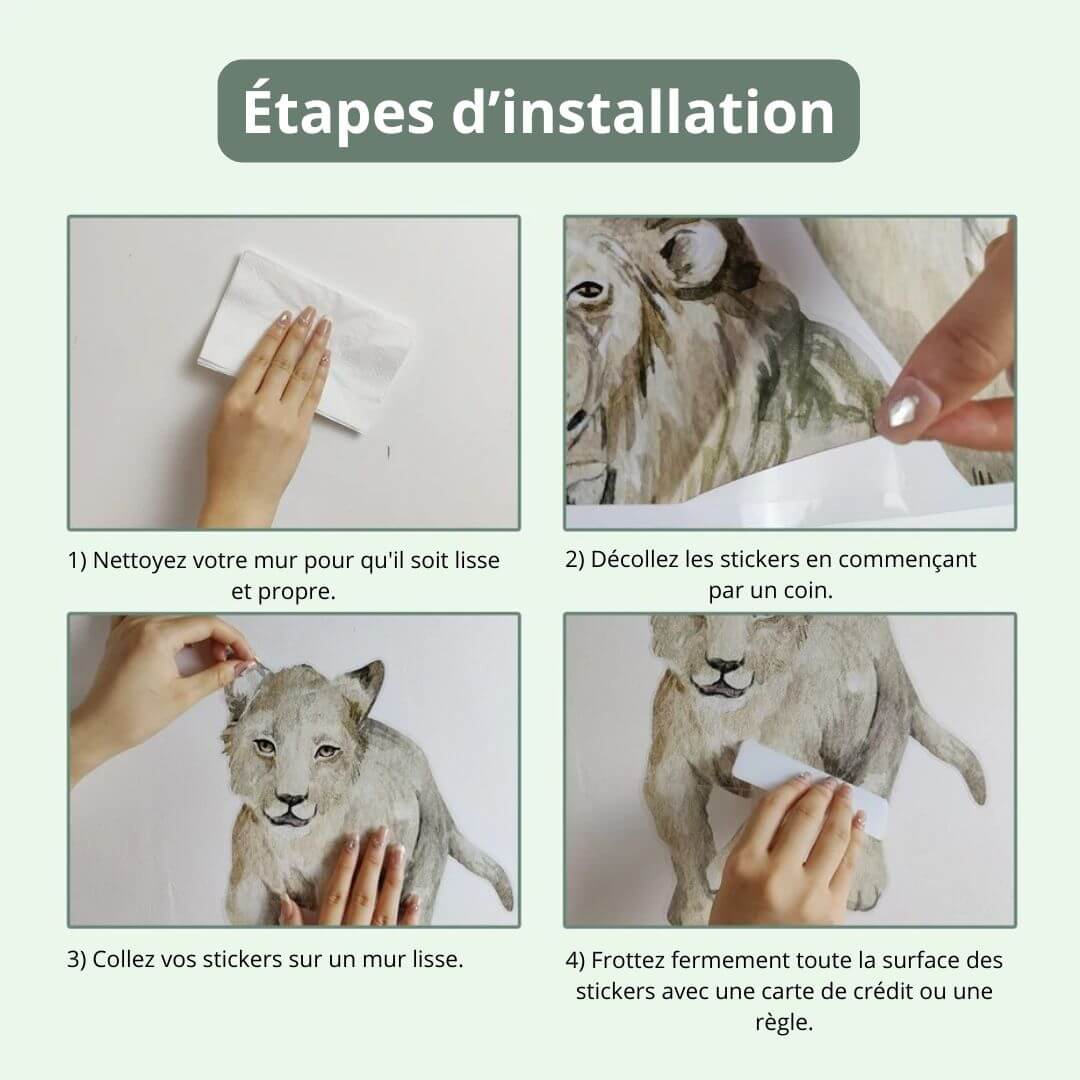 Étapes d’installation

1) Nettoyez votre mur pour qu'il soit lisse et propre.

2) Décollez les stickers en commençant par un coin.

3) Collez vos stickers sur un mur lisse.

4) Frottez fermement toute la surface des stickers avec une carte de crédit ou une règle.